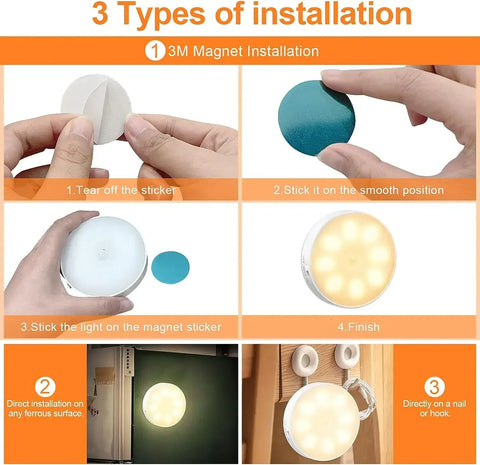 3 Types of installation

1 3M Magnet Installation

1.Tear off the sticker

2.Stick it on the smooth position

3.Stick the light on the magnet sticker

4.Finish

2 Direct installation on any ferrous surface.

3 Directly on a nail or hook.